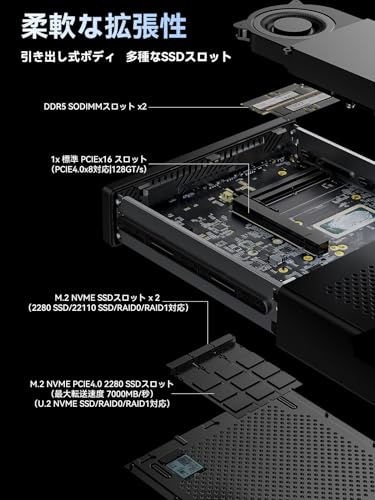 柔軟な拡張性

引き出し式ボディ　多種なSSDスロット

DDR5 SODIMMスロット x2

1x 標準 PCIEx16 スロット
(PCIE4.0x8対応|128GT/s)

M.2 NVME SSDスロット x 2
(2280 SSD/22110 SSD/RAID0/RAID1対応)

M.2 NVME PCIE4.0 2280 SSDスロット
(最大転送速度 7000MB/秒)
(U.2 NVME SSD/RAID0/RAID1対応)