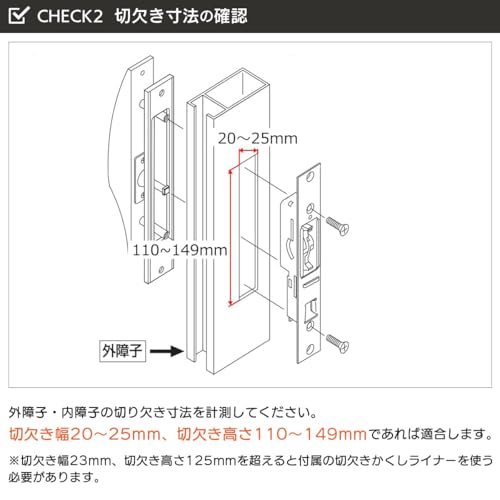 CHECK2 切欠き寸法の確認

20～25mm

110～149mm

外障子

外障子・内障子の切り欠き寸法を計測してください。

切欠き幅20～25mm、切欠き高さ110～149mmであれば適合します。

※切欠き幅23mm、切欠き高さ125mmを超えると付属の切欠きかくしライナーを使う必要があります。