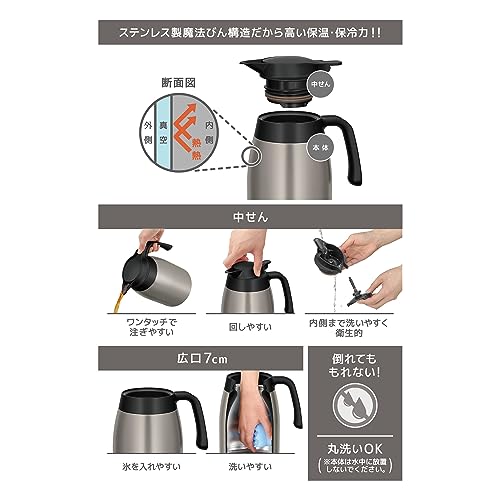 ステンレス製魔法びん構造だから高い保温・保冷力!!

断面図

外側

真空

内側

熱

熱

中せん

本体

中せん

ワンタッチで注ぎやすい

回しやすい

内側まで洗いやすく衛生的

広口7cm

氷を入れやすい

洗いやすい

倒れてももれない!

丸洗いOK

(※本体は水中に放置しないでください。)