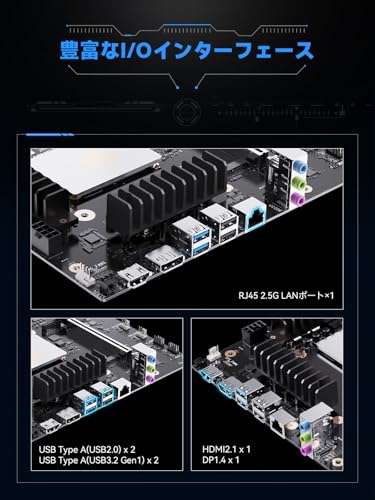 豊富なI/Oインターフェース

RJ45 2.5G LANポート×1

USB Type A(USB2.0) x 2
USB Type A(USB3.2 Gen1) x 2

HDMI2.1 x 1
DP1.4 x 1