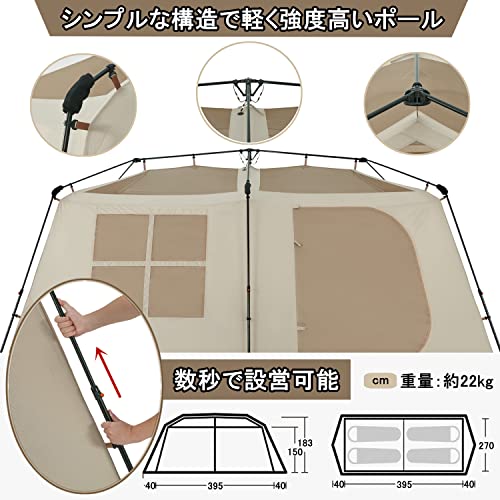 シンプルな構造で軽く強度高いポール

数秒で設営可能

cm 重量:約22kg

183
150
40
395
40

270
40
395
40