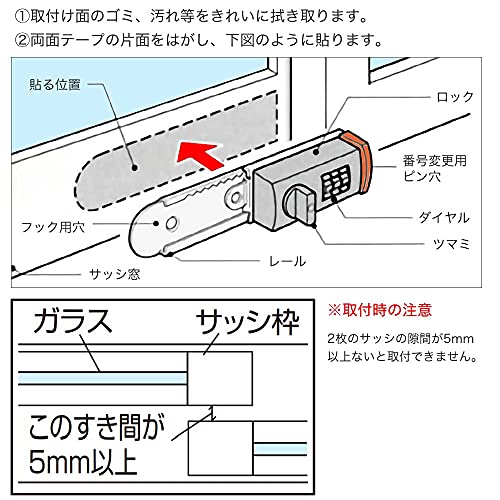 ①取付け面のゴミ、汚れ等をきれいに拭き取ります。
②両面テープの片面をはがし、下図のように貼ります。

貼る位置
ロック
番号変更用ピン穴
ダイヤル
ツマミ
フック用穴
レール
サッシ窓

ガラス
サッシ枠
このすき間が5mm以上

※取付時の注意
2枚のサッシの隙間が5mm以上ないと取付できません。