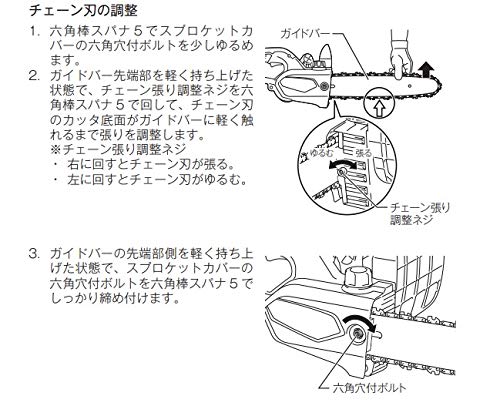 チェーン刃の調整

1. 六角棒スパナ５でスプロケットカバーの六角穴付ボルトを少しゆるめます。
2. ガイドバー先端部を軽く持ち上げた状態で、チェーン張り調整ネジを六角棒スパナ５で回して、チェーン刃のカッタ底面がガイドバーに軽く触れるまで張りを調整します。
※チェーン張り調整ネジ
・ 右に回すとチェーン刃が張る。
・ 左に回すとチェーン刃がゆるむ。

ガイドバー

ゆるむ

張る

チェーン張り調整ネジ

3. ガイドバーの先端部側を軽く持ち上げた状態で、スプロケットカバーの六角穴付ボルトを六角棒スパナ５でしっかり締め付けます。

六角穴付ボルト