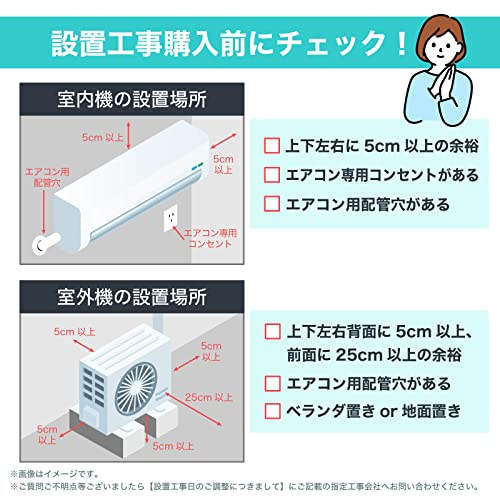 設置工事購入前にチェック！

室内機の設置場所

5cm 以上

5cm 以上

エアコン用配管穴

エアコン専用コンセント

☐ 上下左右に 5cm 以上の余裕
☐ エアコン専用コンセントがある
☐ エアコン用配管穴がある

室外機の設置場所

5cm 以上

5cm 以上

25cm 以上

5cm 以上

5cm 以上

☐ 上下左右背面に 5cm 以上、前面に 25cm 以上の余裕
☐ エアコン用配管穴がある
☐ ベランダ置き or 地面置き

※画像はイメージです。
※ご質問ご不明点等ございましたら【設置工事日のご調整につきまして】にご記載の指定工事会社へお問い合わせください。