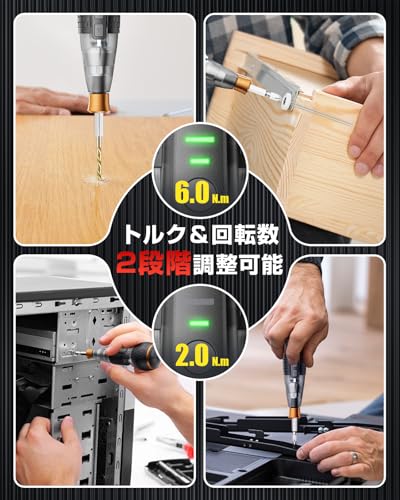 6.0 N.m

トルク＆回転数
2段階調整可能

2.0 N.m