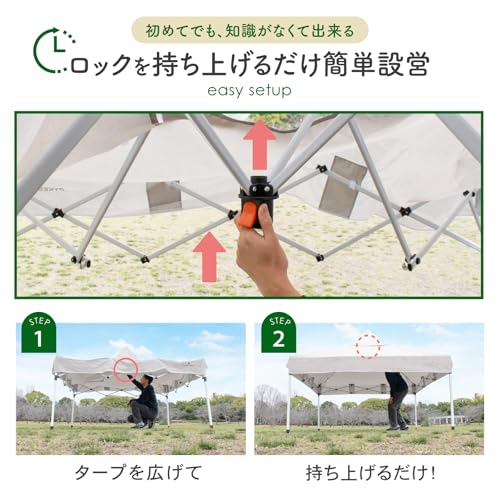 初めてでも、知識がなくて出来る

ロックを持ち上げるだけ簡単設営

easy setup

STEP 1

STEP 2

タープを広げて

持ち上げるだけ!