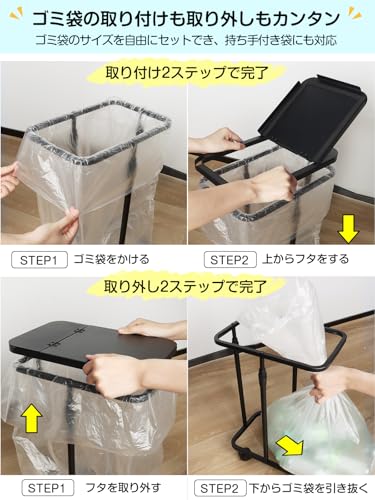 ゴミ袋の取り付けも取り外しもカンタン
ゴミ袋のサイズを自由にセットでき、持ち手付き袋にも対応

取り付け2ステップで完了

STEP1 ゴミ袋をかける

STEP2 上からフタをする

取り外し2ステップで完了

STEP1 フタを取り外す

STEP2 下からゴミ袋を引き抜く