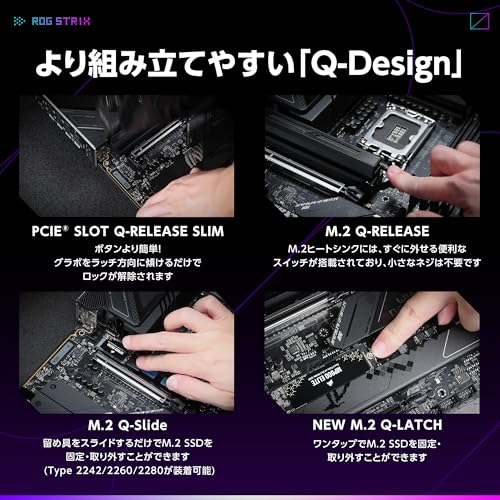 ROG STRIX

より組み立てやすい「Q-Design」

PCIE® SLOT Q-RELEASE SLIM
ボタンより簡単!
グラボをラッチ方向に傾けるだけで
ロックが解除されます

M.2 Q-RELEASE
M.2ヒートシンクには、すぐに外せる便利な
スイッチが搭載されており、小さなネジは不要です

M.2 Q-Slide
留め具をスライドするだけでM.2 SSDを
固定・取り外すことができます
(Type 2242/2260/2280が装着可能)

NEW M.2 Q-LATCH
ワンタップでM.2 SSDを固定・
取り外すことができます