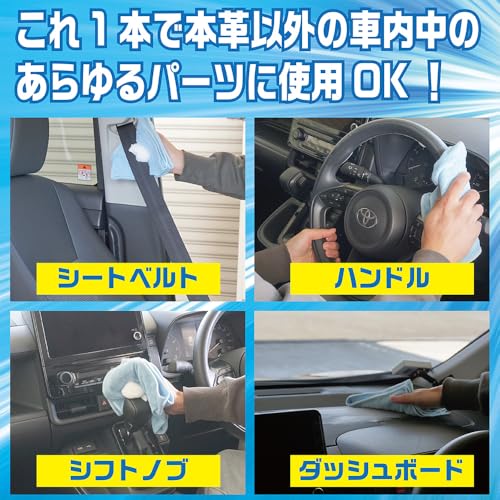 これ１本で本革以外の車内中のあらゆるパーツに使用 OK ！

シートベルト

ハンドル

シフトノブ

ダッシュボード