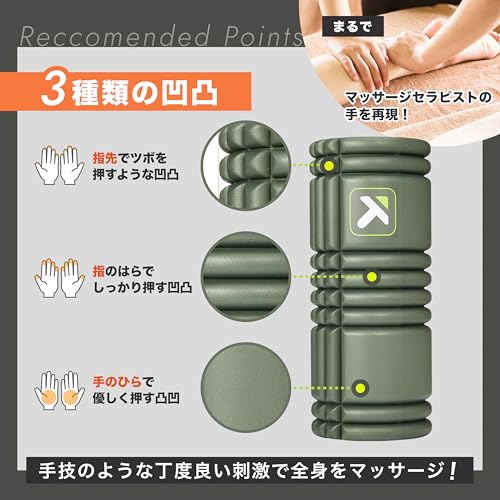 Reccomended Points

まるで

マッサージセラピストの手を再現！

3種類の凹凸

指先でツボを押すような凹凸

指のはらでしっかり押す凹凸

手のひらで優しく押す凸凹

手技のような丁度良い刺激で全身をマッサージ！