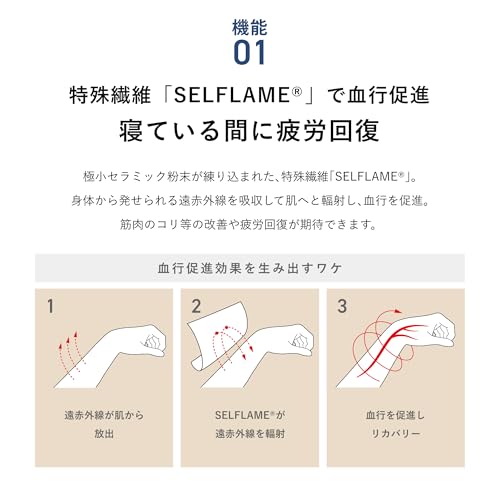 機能
01

特殊繊維「SELFLAME®」で血行促進
寝ている間に疲労回復

極小セラミック粉末が練り込まれた、特殊繊維「SELFLAME®」。
身体から発せられる遠赤外線を吸収して肌へと輻射し、血行を促進。
筋肉のコリ等の改善や疲労回復が期待できます。

血行促進効果を生み出すワケ

1
遠赤外線が肌から放出

2
SELFLAME®が遠赤外線を輻射

3
血行を促進しリカバリー