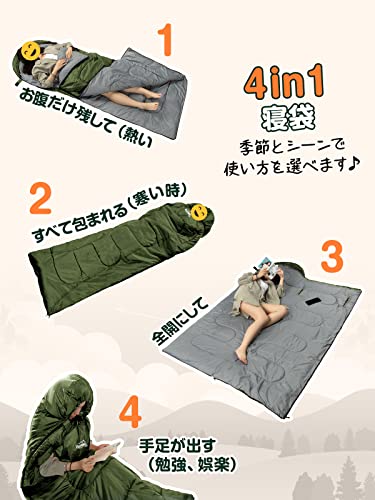 1

お腹だけ残して（熱い

4in1
寝袋
季節とシーンで
使い方を選べます♪

2
すべて包まれる（寒い時）

3
全開にして

4
手足が出す
（勉強、娯楽）