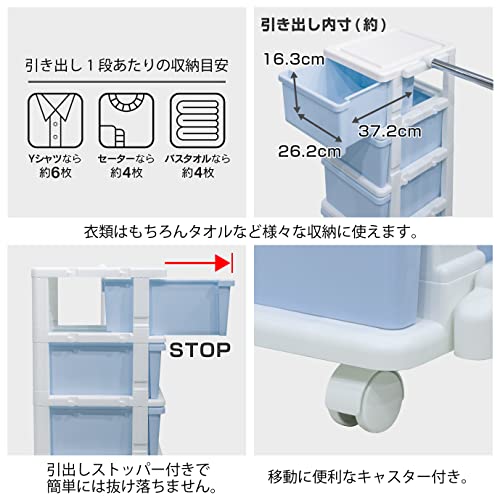 引き出し１段あたりの収納目安

Yシャツなら
約6枚

セーターなら
約4枚

バスタオルなら
約4枚

引き出し内寸（約）

16.3cm

37.2cm

26.2cm

衣類はもちろんタオルなど様々な収納に使えます。

STOP

引出しストッパー付きで
簡単には抜け落ちません。

移動に便利なキャスター付き。