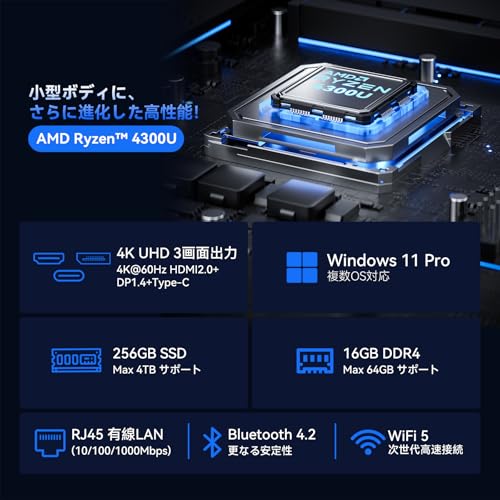 小型ボディに、
さらに進化した高性能!

AMD Ryzen™ 4300U

AMD RYZEN 4300U

4K UHD 3画面出力
4K@60Hz HDMI2.0+ DP1.4+Type-C

Windows 11 Pro
複数OS対応

256GB SSD
Max 4TB サポート

16GB DDR4
Max 64GB サポート

RJ45 有線LAN
(10/100/1000Mbps)

Bluetooth 4.2
更なる安定性

WiFi 5
次世代高速接続