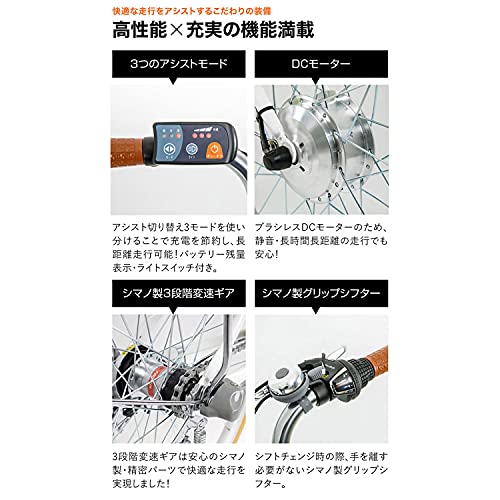 快適な走行をアシストするこだわりの装備

高性能×充実の機能満載

3つのアシストモード

アシスト切り替え3モードを使い分けることで充電を節約し、長距離走行可能！バッテリー残量表示・ライトスイッチ付き。

DCモーター

ブラシレスDCモーターのため、静音・長時間長距離の走行でも安心！

シマノ製3段階変速ギア

3段階変速ギアは安心のシマノ製・精密パーツで快適な走行を実現しました！

シマノ製グリップシフター

シフトチェンジ時の際、手を離す必要がないシマノ製グリップシフター。