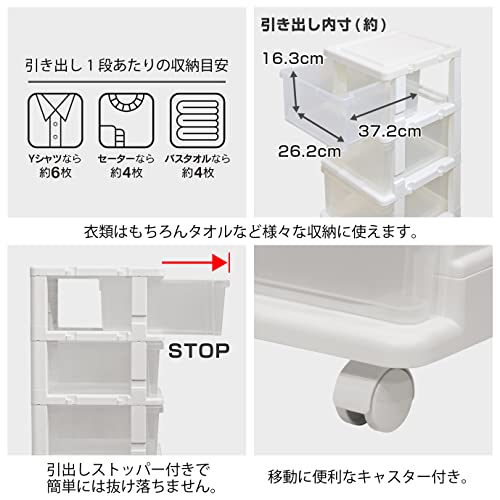 引き出し１段あたりの収納目安

Yシャツなら
約6枚

セーターなら
約4枚

バスタオルなら
約4枚

引き出し内寸（約）

16.3cm

37.2cm

26.2cm

衣類はもちろんタオルなど様々な収納に使えます。

STOP

引出しストッパー付きで
簡単には抜け落ちません。

移動に便利なキャスター付き。