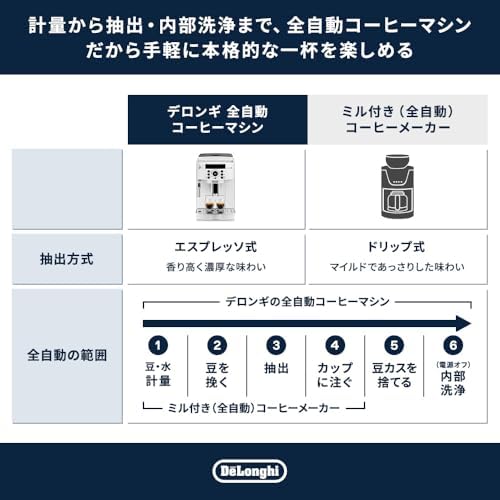 計量から抽出・内部洗浄まで、全自動コーヒーマシン
だから手軽に本格的な一杯を楽しめる

| | デロンギ 全自動 コーヒーマシン | ミル付き（全自動） コーヒーメーカー |
|---|---|---|
| | | |
| 抽出方式 | エスプレッソ式 香り高く濃厚な味わい | ドリップ式 マイルドであっさりした味わい |

全自動の範囲

デロンギの全自動コーヒーマシン

1 豆・水 計量
2 豆を 挽く
3 抽出
4 カップ に注ぐ
5 豆カスを 捨てる
6 (電源オフ) 内部 洗浄

ミル付き（全自動）コーヒーメーカー

DēLonghi