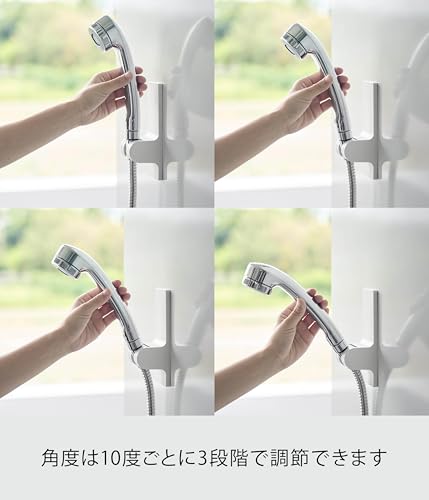 角度は10度ごとに3段階で調節できます