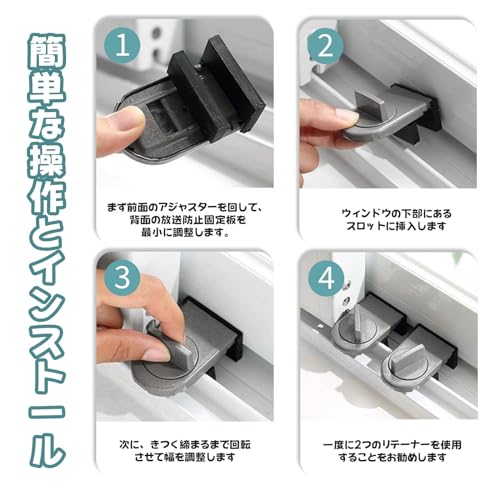 簡単な操作とインストール

1

まず前面のアジャスターを回して、背面の放送防止固定板を最小に調整します。

2

ウィンドウの下部にあるスロットに挿入します

3

次に、きつく締まるまで回転させて幅を調整します

4

一度に2つのリテーナーを使用することをお勧めします